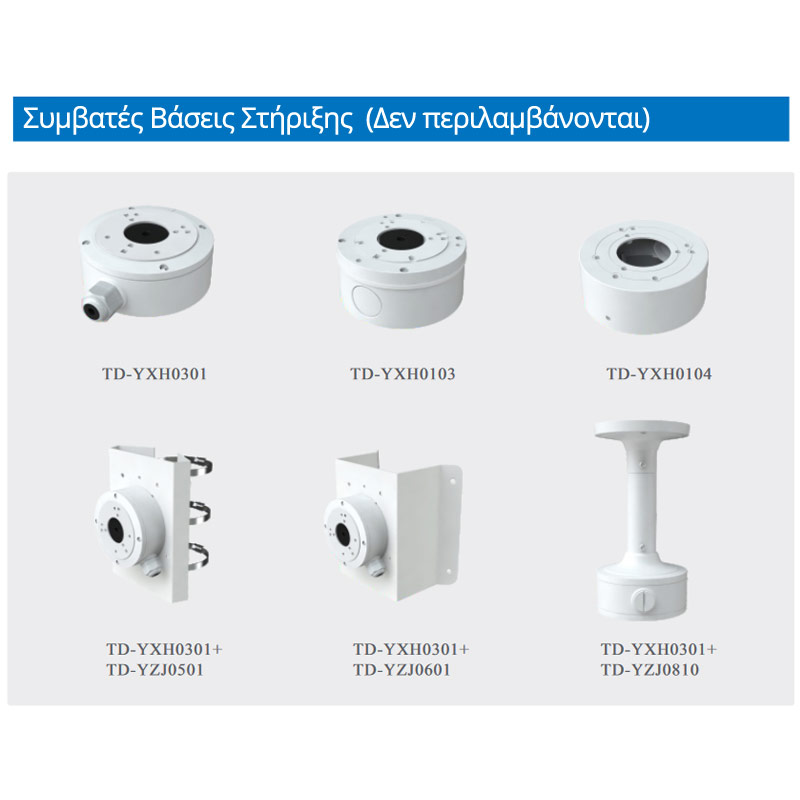 Συμβατές Βάσεις Στήριξης (Δεν περιλαμβάνονται)

TD-YXH0301

TD-YXH0103

TD-YXH0104

TD-YXH0301+
TD-YZJ0501

TD-YXH0301+
TD-YZJ0601

TD-YXH0301+
TD-YZJ0810