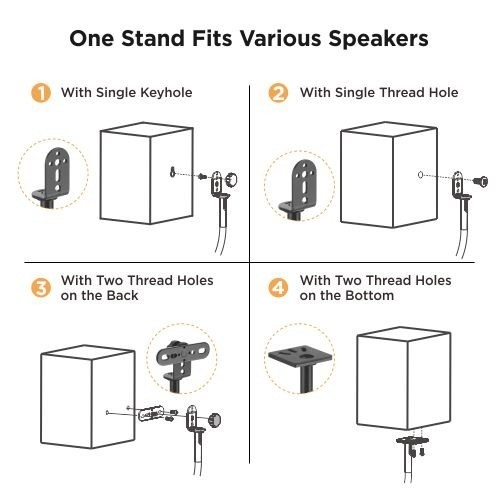 One Stand Fits Various Speakers

1 With Single Keyhole

2 With Single Thread Hole

3 With Two Thread Holes on the Back

4 With Two Thread Holes on the Bottom