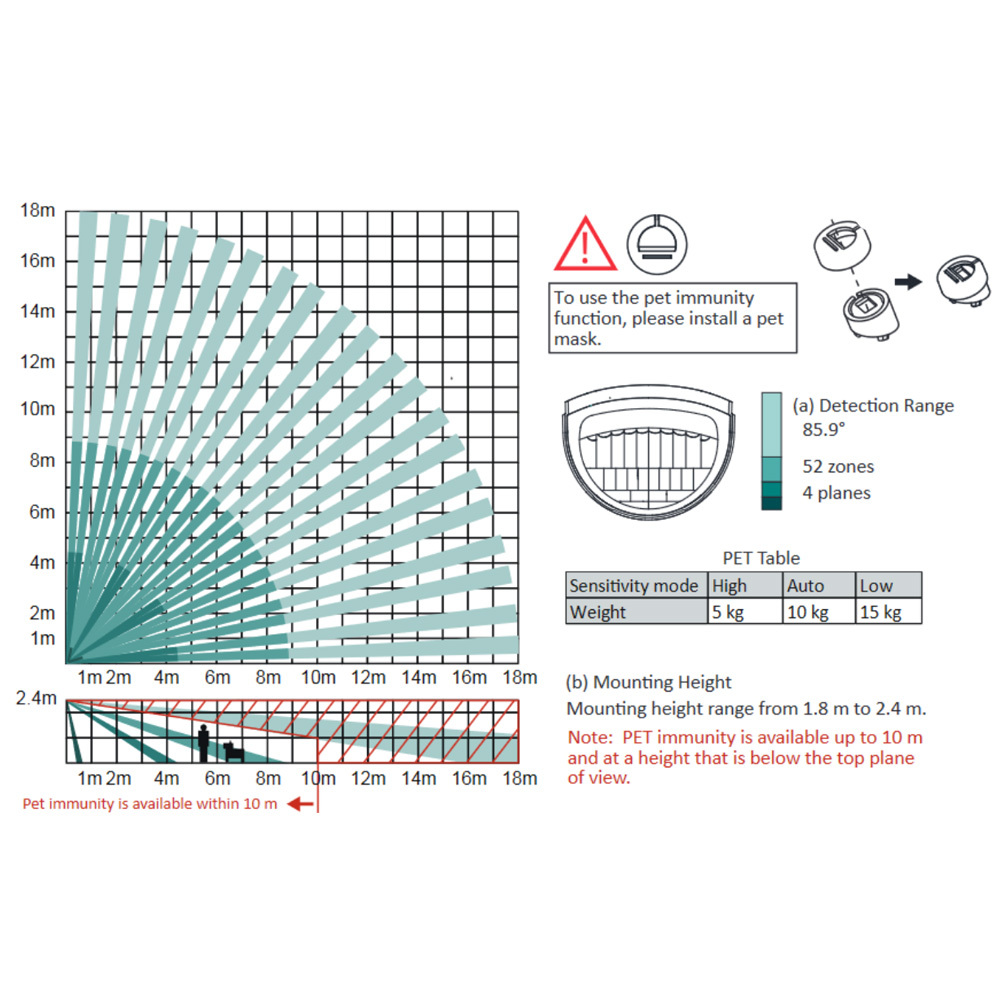 18m
16m
14m
12m
10m
8m
6m
4m
2m
1m
1m 2m 4m 6m 8m 10m 12m 14m 16m 18m

2.4m
1m 2m 4m 6m 8m 10m 12m 14m 16m 18m
Pet immunity is available within 10 m

To use the pet immunity function, please install a pet mask.

(a) Detection Range
85.9°
52 zones
4 planes

PET Table

| Sensitivity mode | High | Auto | Low |
|---|---|---|---|
| Weight | 5 kg | 10 kg | 15 kg |

(b) Mounting Height
Mounting height range from 1.8 m to 2.4 m.
Note: PET immunity is available up to 10 m and at a height that is below the top plane of view.