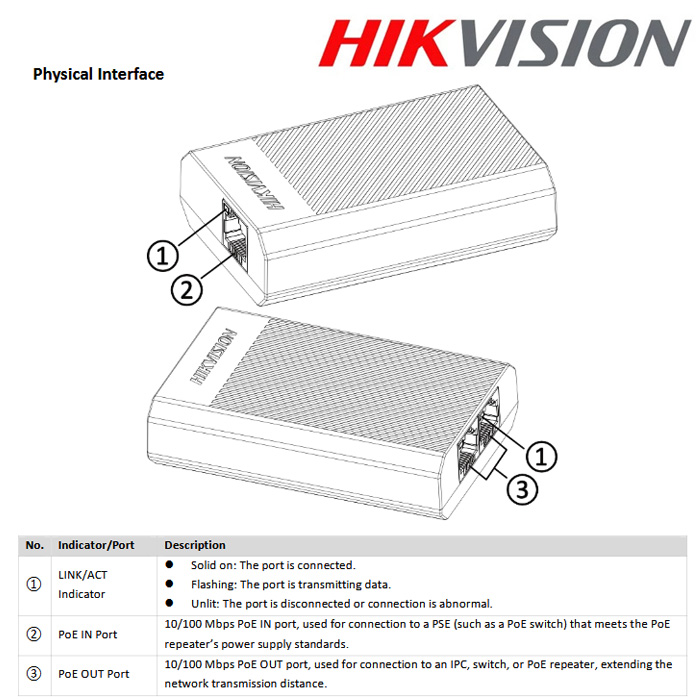 HIKVISION

Physical Interface

HIKVISION

①

②

HIKVISION

①

③

| No. | Indicator/Port | Description |
|---|---|---|
| ① | LINK/ACT Indicator | ● Solid on: The port is connected. ● Flashing: The port is transmitting data. ● Unlit: The port is disconnected or connection is abnormal. |
| ② | PoE IN Port | 10/100 Mbps PoE IN port, used for connection to a PSE (such as a PoE switch) that meets the PoE repeater's power supply standards. |
| ③ | PoE OUT Port | 10/100 Mbps PoE OUT port, used for connection to an IPC, switch, or PoE repeater, extending the network transmission distance. |