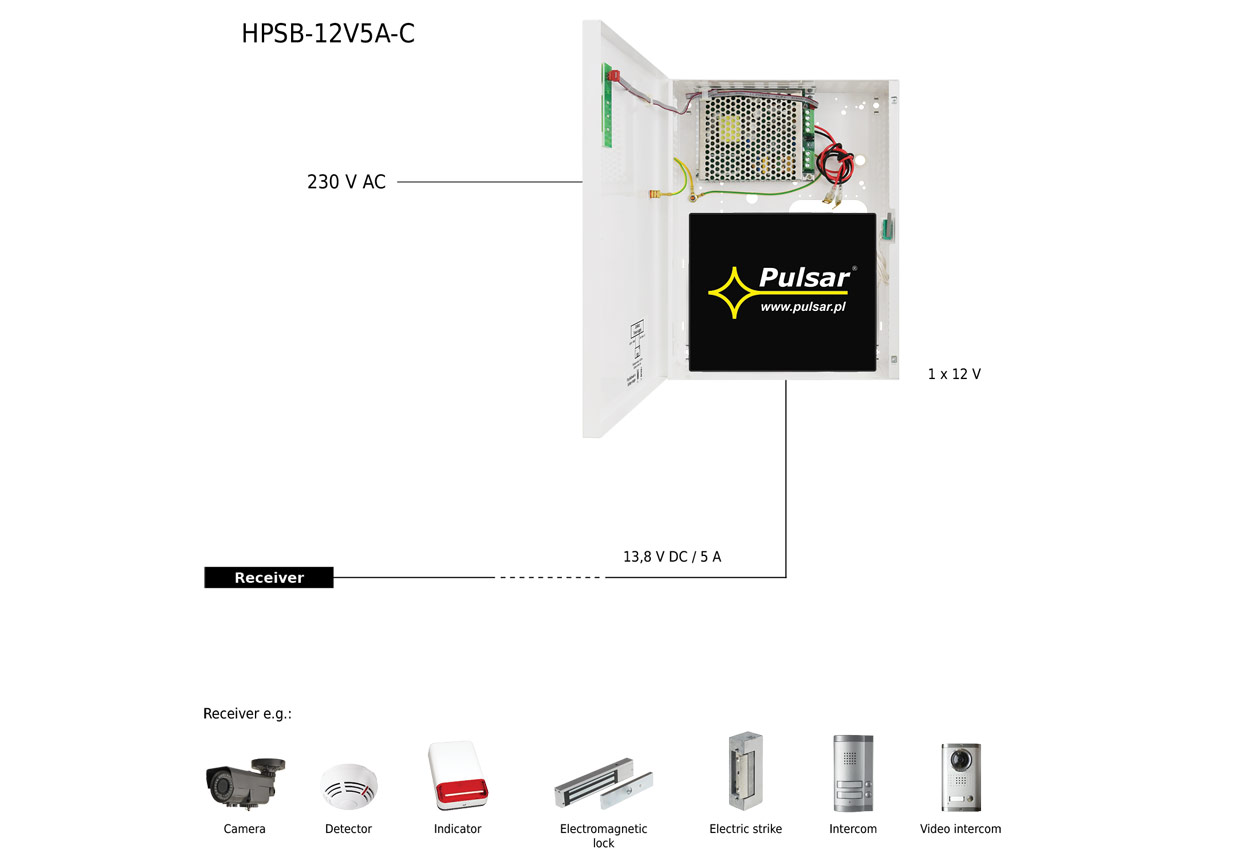 HPSB-12V5A-C

230 V AC

Pulsar®
www.pulsar.pl

1 x 12 V

13,8 V DC / 5 A

Receiver

Receiver e.g.:

Camera

Detector

Indicator

Electromagnetic lock

Electric strike

Intercom

Video intercom