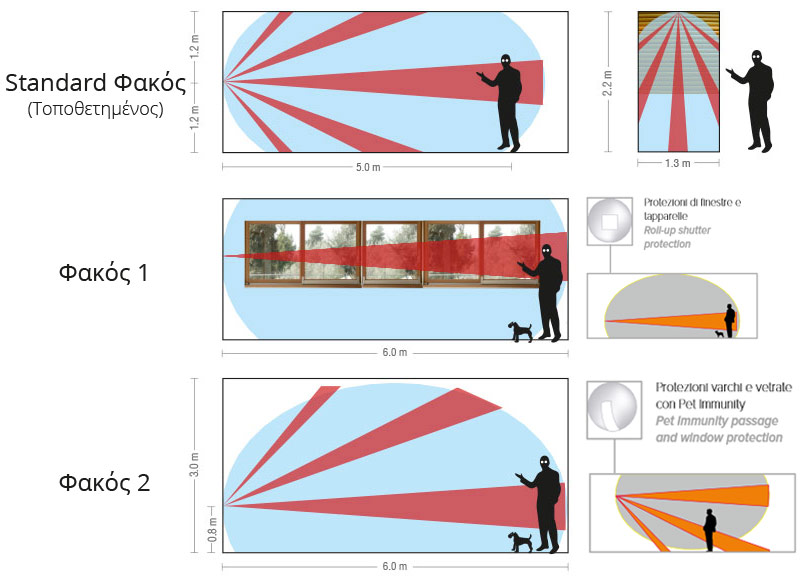 Standard Φακός
(Τοποθετημένος)

1.2 m
1.2 m
5.0 m
2.2 m
1.3 m

Φακός 1

6.0 m

Protezioni di finestre e tapparelle
Roll-up shutter protection

Φακός 2

3.0 m
0.8 m
6.0 m

Protezioni varchi e vetrate con Pet Immunity
Pet Immunity passage and window protection