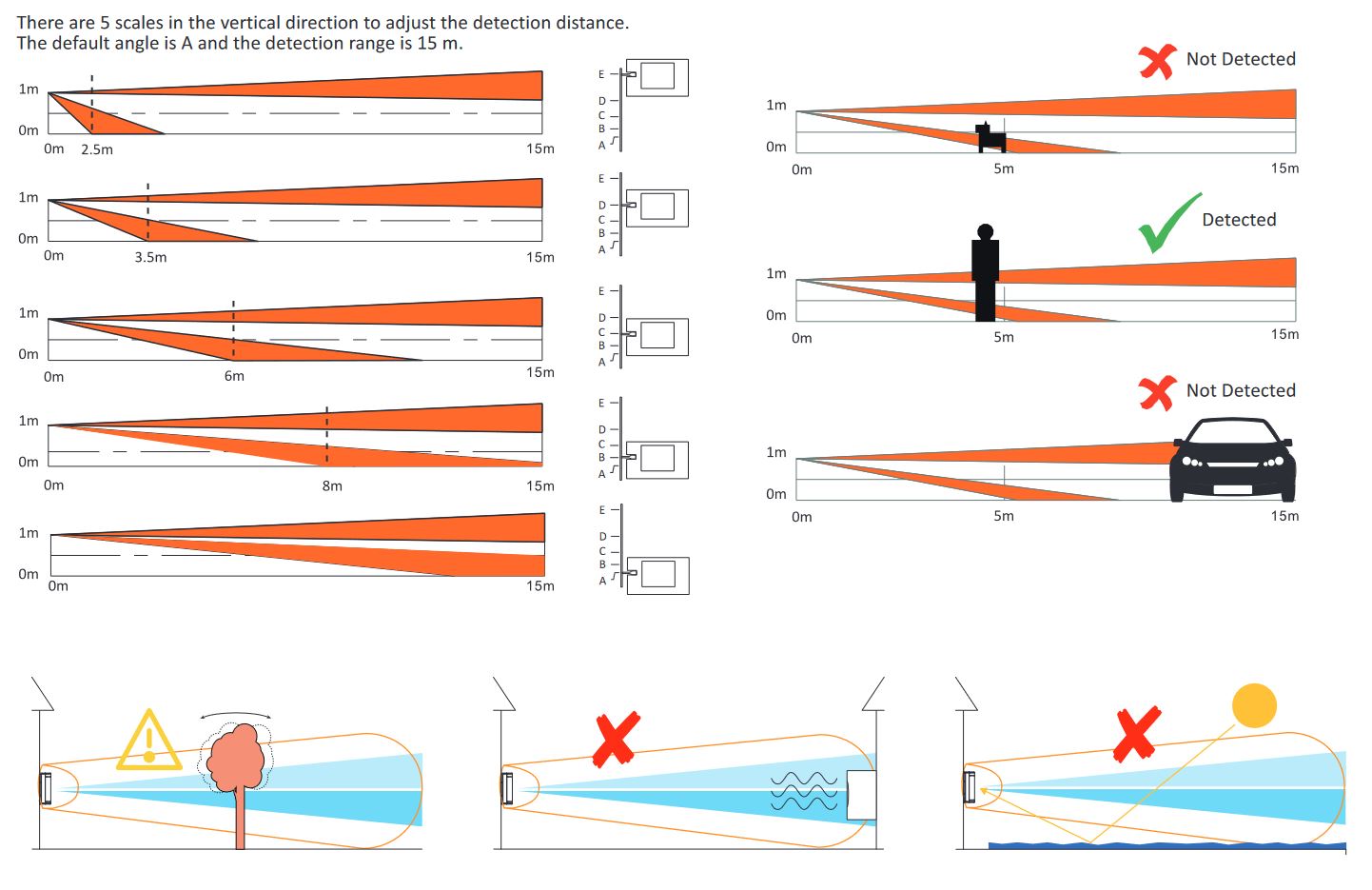 There are 5 scales in the vertical direction to adjust the detection distance.
The default angle is A and the detection range is 15 m.

1m
0m
0m 2.5m 15m
E
D
C
B
A

1m
0m
0m 3.5m 15m
E
D
C
B
A

1m
0m
0m 6m 15m
E
D
C
B
A

1m
0m
0m 8m 15m
E
D
C
B
A

1m
0m
0m 15m
E
D
C
B
A

Not Detected
1m
0m
0m 5m 15m

Detected
1m
0m
0m 5m 15m

Not Detected
1m
0m
0m 5m 15m