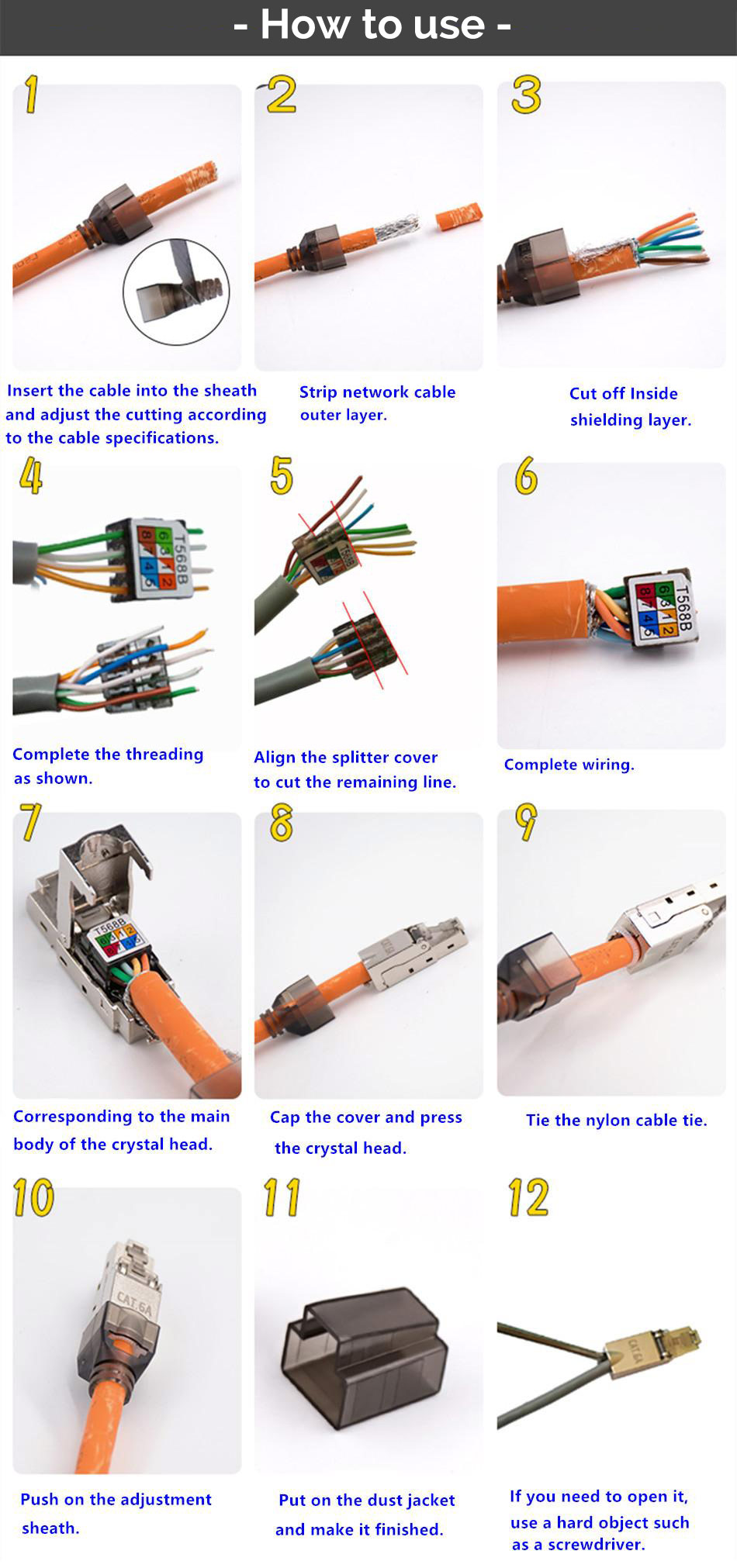 - How to use -

1

Insert the cable into the sheath and adjust the cutting according to the cable specifications.

2

Strip network cable outer layer.

3

Cut off Inside shielding layer.

4

T568B
6 3 1 2
8 7 4 5

Complete the threading as shown.

5

Align the splitter cover to cut the remaining line.

6

T568B
6 3 1 2
8 7 4 5

Complete wiring.

7

T568B

Corresponding to the main body of the crystal head.

8

Cap the cover and press the crystal head.

9

Tie the nylon cable tie.

10

CAT.6A

Push on the adjustment sheath.

11

Put on the dust jacket and make it finished.

12

CAT.6A

If you need to open it, use a hard object such as a screwdriver.